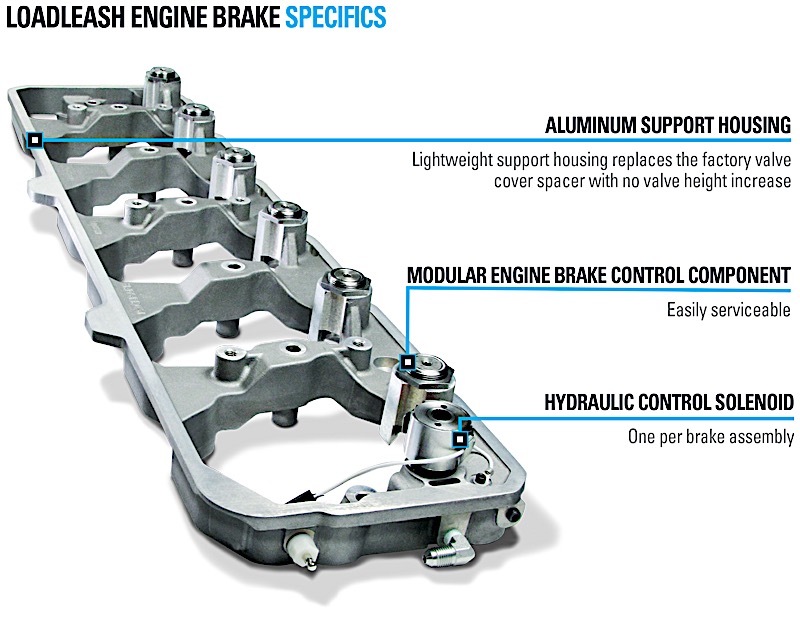 LOADLEASH ENGINE BRAKE SPECIFICS

ALUMINUM SUPPORT HOUSING

Lightweight support housing replaces the factory valve cover spacer with no valve height increase

MODULAR ENGINE BRAKE CONTROL COMPONENT

Easily serviceable

HYDRAULIC CONTROL SOLENOID

One per brake assembly