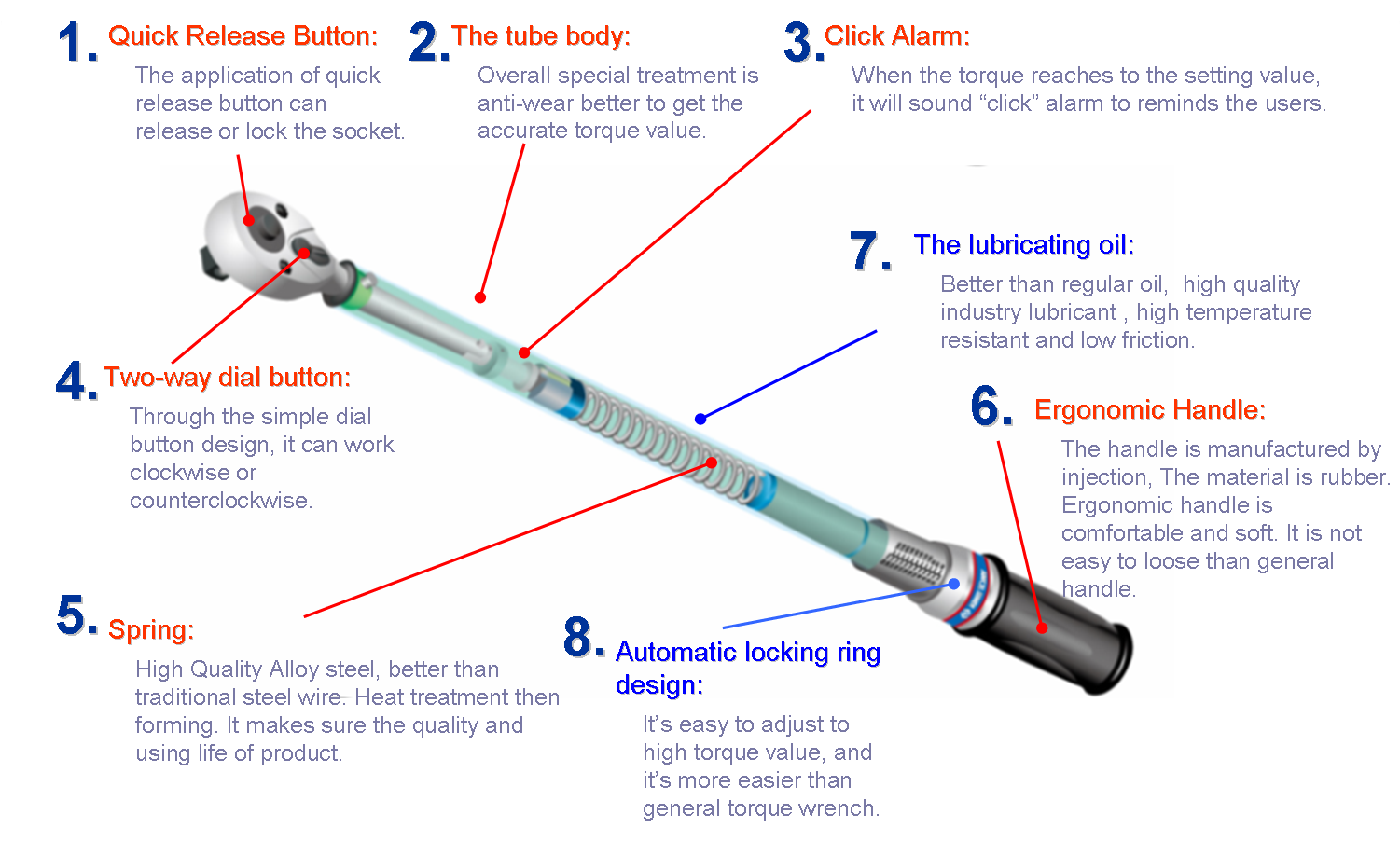 1. Quick Release Button:
The application of quick release button can release or lock the socket.

2. The tube body:
Overall special treatment is anti-wear better to get the accurate torque value.

3. Click Alarm:
When the torque reaches to the setting value, it will sound “click” alarm to reminds the users.

7. The lubricating oil:
Better than regular oil, high quality industry lubricant , high temperature resistant and low friction.

4. Two-way dial button:
Through the simple dial button design, it can work clockwise or counterclockwise.

6. Ergonomic Handle:
The handle is manufactured by injection, The material is rubber. Ergonomic handle is comfortable and soft. It is not easy to loose than general handle.

5. Spring:
High Quality Alloy steel, better than traditional steel wire. Heat treatment then forming. It makes sure the quality and using life of product.

8. Automatic locking ring design:
It’s easy to adjust to high torque value, and it’s more easier than general torque wrench.