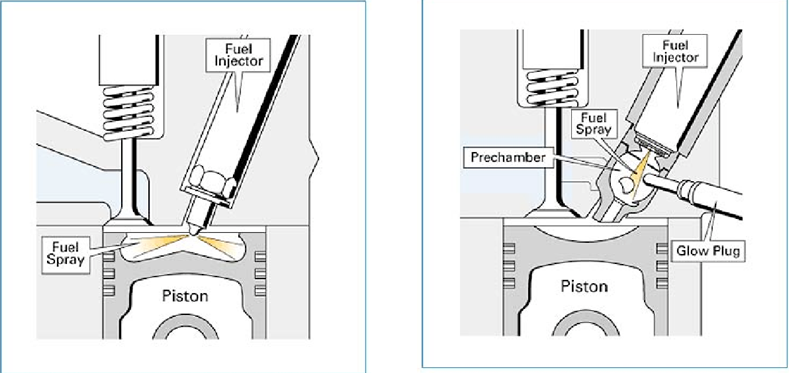 Fuel Injector

Fuel Spray

Piston

Fuel Injector

Fuel Spray

Prechamber

Glow Plug

Piston