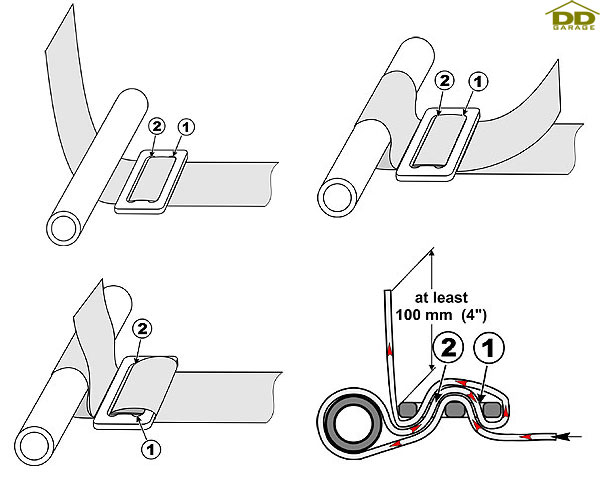 DD GARAGE

2
1

2
1

2
1

at least
100 mm (4")

2
1